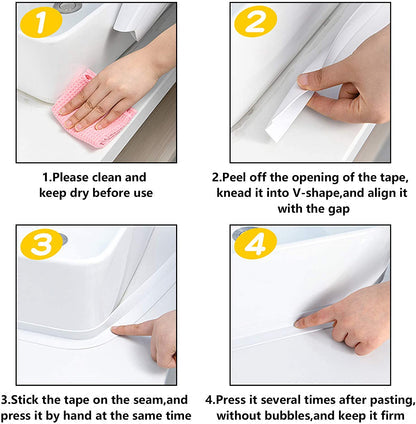 1

1.Please clean and keep dry before use

2

2.Peel off the opening of the tape, knead it into V-shape,and align it with the gap

3

3.Stick the tape on the seam,and press it by hand at the same time

4

4.Press it several times after pasting, without bubbles,and keep it firm