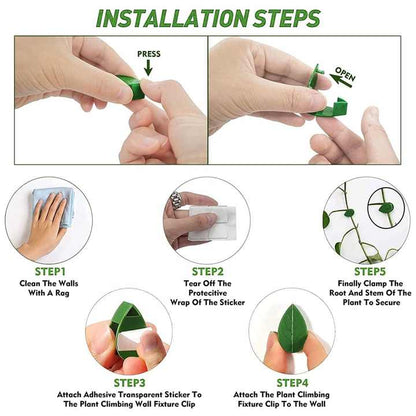 INSTALLATION STEPS

PRESS

OPEN

STEP1
Clean The Walls With A Rag

STEP2
Tear Off The Protecitive Wrap Of The Sticker

STEP5
Finally Clamp The Root And Stem Of The Plant To Secure

STEP3
Attach Adhesive Transparent Sticker To The Plant Climbing Wall Fixture Clip

STEP4
Attach The Plant Climbing Fixture Clip To The Wall